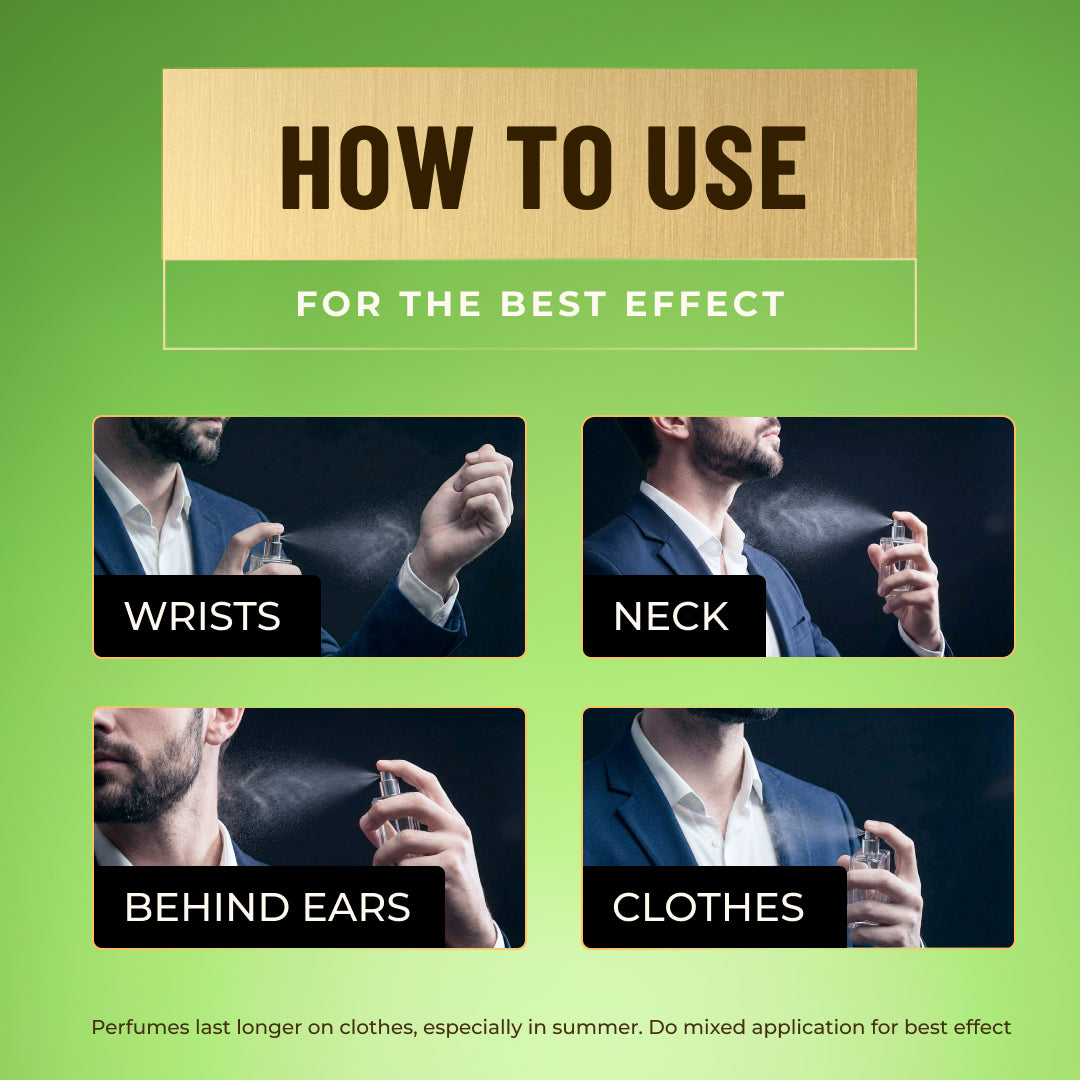 HOW TO USE

FOR THE BEST EFFECT

WRISTS

NECK

BEHIND EARS

CLOTHES

Perfumes last longer on clothes, especially in summer. Do mixed application for best effect